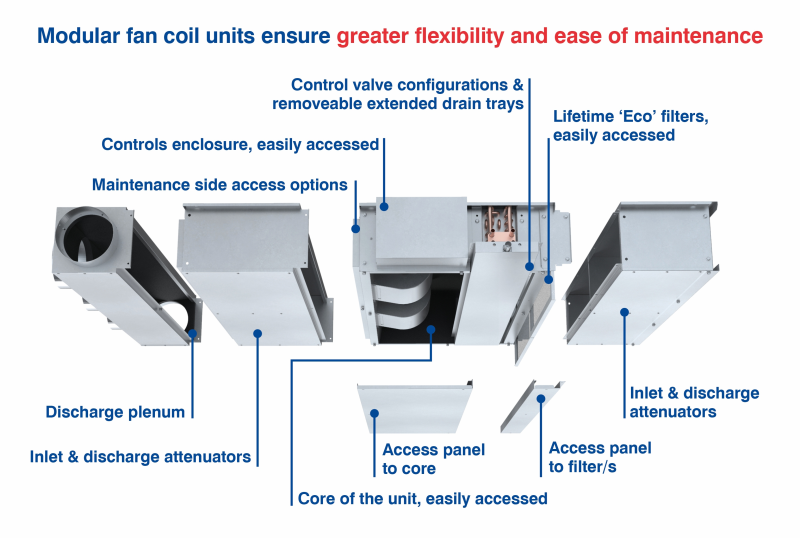 Modular fan coil units ensure greater flexibility and ease of maintenance

Control valve configurations & removeable extended drain trays

Lifetime 'Eco' filters, easily accessed

Controls enclosure, easily accessed

Maintenance side access options

Discharge plenum

Inlet & discharge attenuators

Inlet & discharge attenuators

Access panel to core

Access panel to filter/s

Core of the unit, easily accessed