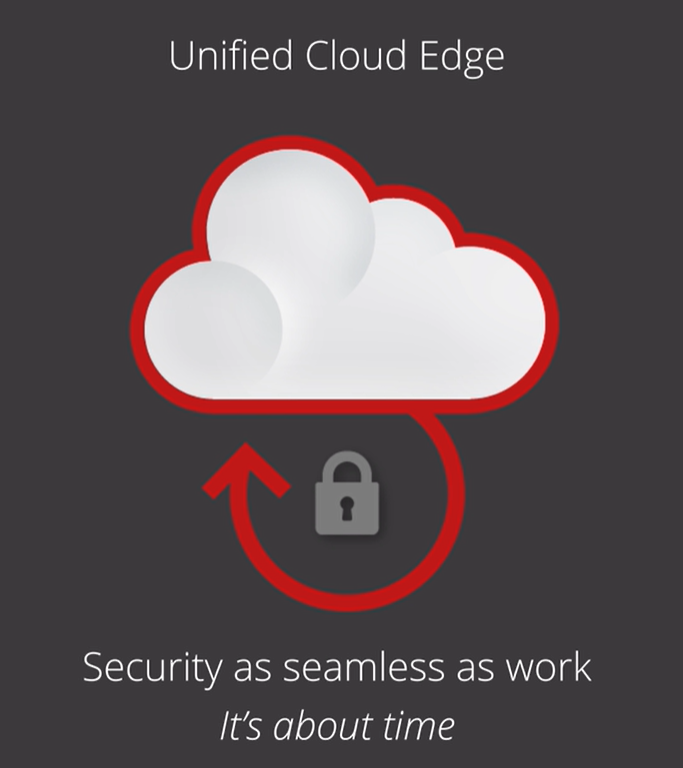 Unified Cloud Edge

Security as seamless as work
It's about time